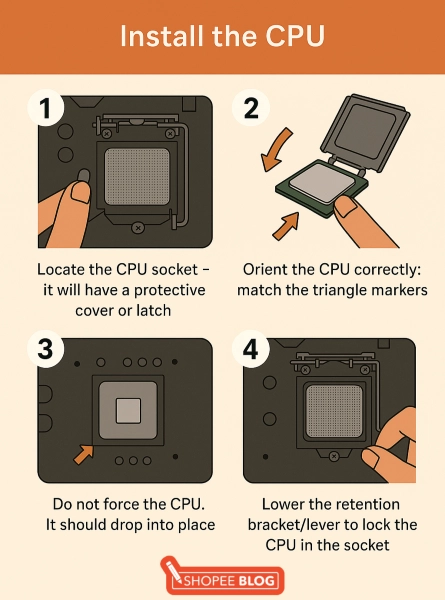 Install the CPU

1

Locate the CPU socket – it will have a protective cover or latch

2

Orient the CPU correctly: match the triangle markers

3

Do not force the CPU. It should drop into place

4

Lower the retention bracket/lever to lock the CPU in the socket

SHOPEE BLOG