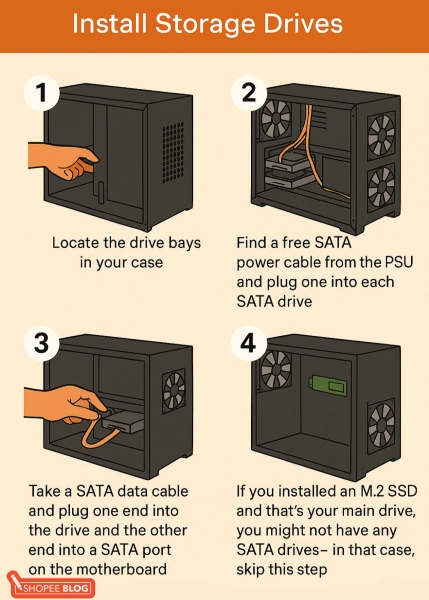 Install Storage Drives

1

Locate the drive bays in your case

2

Find a free SATA power cable from the PSU and plug one into each SATA drive

3

Take a SATA data cable and plug one end into the drive and the other end into a SATA port on the motherboard

4

If you installed an M.2 SSD and that's your main drive, you might not have any SATA drives– in that case, skip this step

SHOPEE BLOG