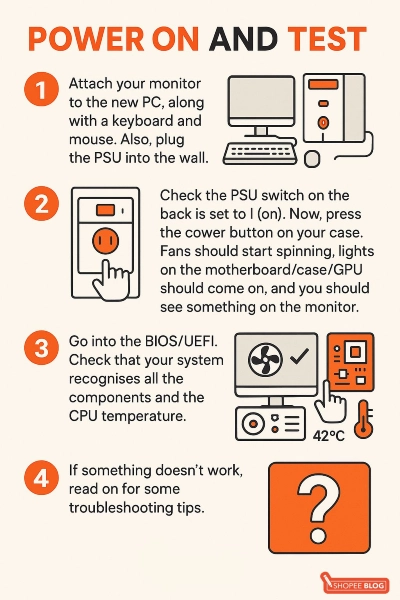 POWER ON AND TEST

1 Attach your monitor to the new PC, along with a keyboard and mouse. Also, plug the PSU into the wall.

2 Check the PSU switch on the back is set to I (on). Now, press the cower button on your case. Fans should start spinning, lights on the motherboard/case/GPU should come on, and you should see something on the monitor.

3 Go into the BIOS/UEFI. Check that your system recognises all the components and the CPU temperature.

42°C

4 If something doesn't work, read on for some troubleshooting tips.

?

SHOPEE BLOG