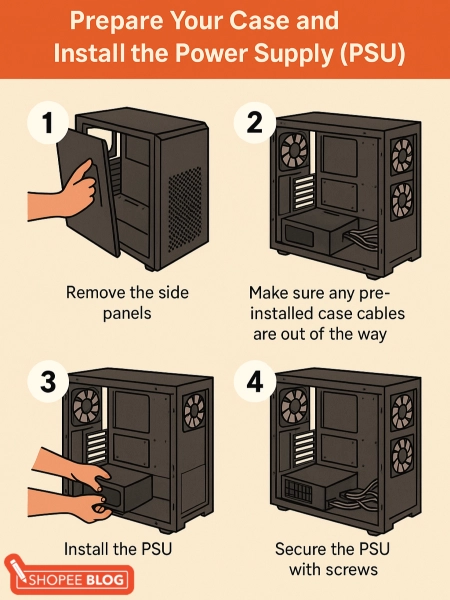 Prepare Your Case and Install the Power Supply (PSU)

1

Remove the side panels

2

Make sure any pre-installed case cables are out of the way

3

Install the PSU

4

Secure the PSU with screws

SHOPEE BLOG