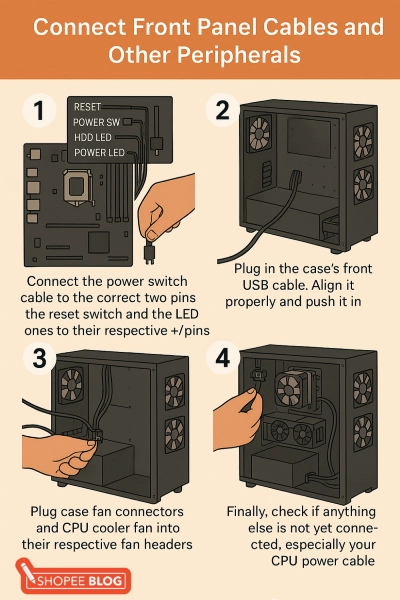 Connect Front Panel Cables and Other Peripherals

1

RESET
POWER SW
HDD LED
POWER LED

Connect the power switch cable to the correct two pins the reset switch and the LED ones to their respective +/pins

2

Plug in the case's front USB cable. Align it properly and push it in

3

Plug case fan connectors and CPU cooler fan into their respective fan headers

4

Finally, check if anything else is not yet connected, especially your CPU power cable

SHOPEE BLOG