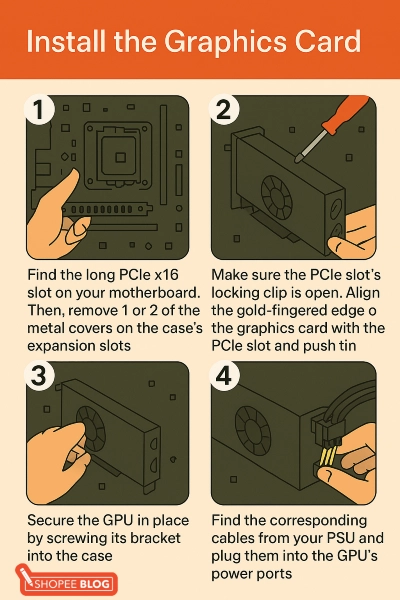 Install the Graphics Card

1

Find the long PCIe x16 slot on your motherboard. Then, remove 1 or 2 of the metal covers on the case's expansion slots

2

Make sure the PCIe slot's locking clip is open. Align the gold-fingered edge o the graphics card with the PCIe slot and push tin

3

Secure the GPU in place by screwing its bracket into the case

4

Find the corresponding cables from your PSU and plug them into the GPU's power ports

SHOPEE BLOG