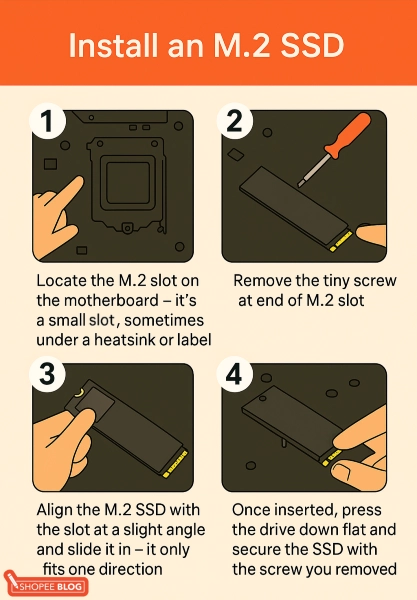 Install an M.2 SSD

1

Locate the M.2 slot on the motherboard – it's a small slot, sometimes under a heatsink or label

2

Remove the tiny screw at end of M.2 slot

3

Align the M.2 SSD with the slot at a slight angle and slide it in – it only fits one direction

4

Once inserted, press the drive down flat and secure the SSD with the screw you removed

SHOPEE BLOG