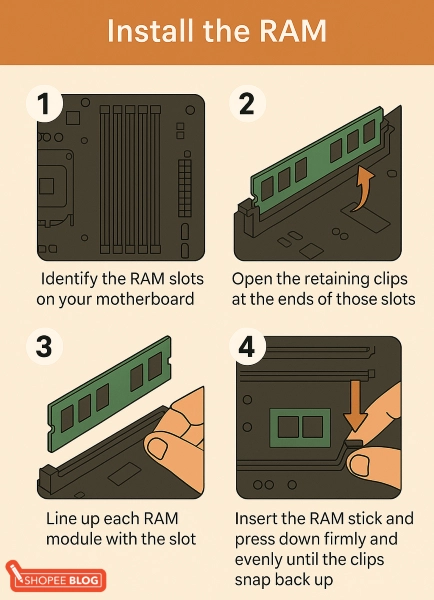 Install the RAM

1

Identify the RAM slots on your motherboard

2

Open the retaining clips at the ends of those slots

3

Line up each RAM module with the slot

4

Insert the RAM stick and press down firmly and evenly until the clips snap back up

SHOPEE BLOG