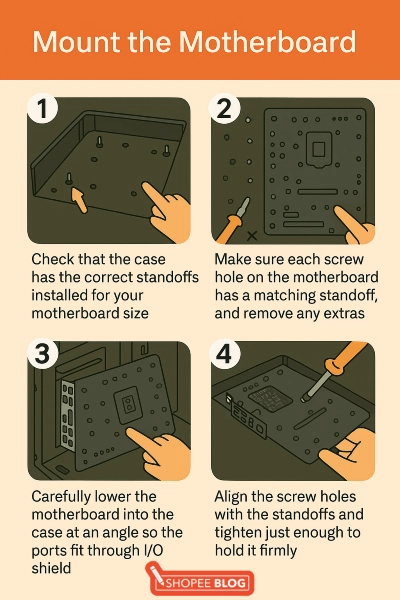 Mount the Motherboard

1

Check that the case has the correct standoffs installed for your motherboard size

2

Make sure each screw hole on the motherboard has a matching standoff, and remove any extras

3

Carefully lower the motherboard into the case at an angle so the ports fit through I/O shield

4

Align the screw holes with the standoffs and tighten just enough to hold it firmly

SHOPEE BLOG