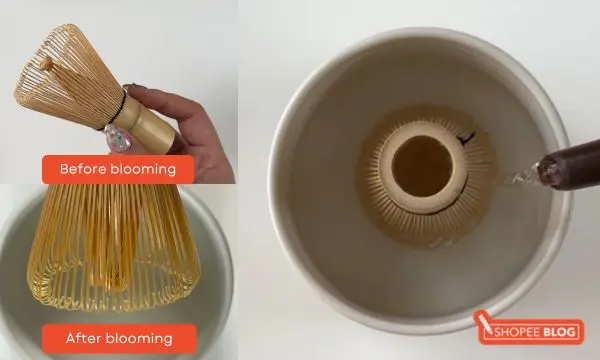 Before blooming

After blooming

SHOPEE BLOG