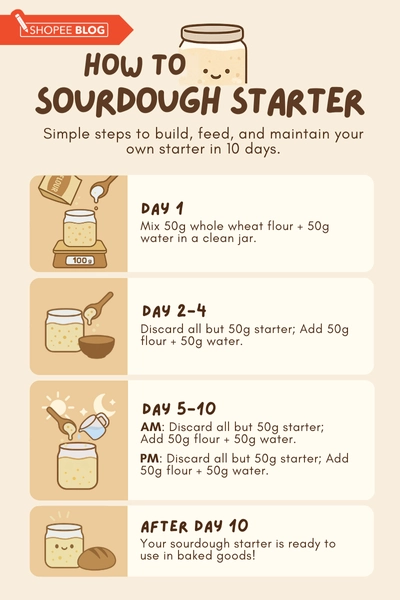 SHOPEE BLOG

HOW TO SOURDOUGH STARTER

Simple steps to build, feed, and maintain your own starter in 10 days.

FLOUR

100g

DAY 1
Mix 50g whole wheat flour + 50g water in a clean jar.

DAY 2-4
Discard all but 50g starter; Add 50g flour + 50g water.

DAY 5-10
AM: Discard all but 50g starter; Add 50g flour + 50g water.

PM: Discard all but 50g starter; Add 50g flour + 50g water.

AFTER DAY 10
Your sourdough starter is ready to use in baked goods!